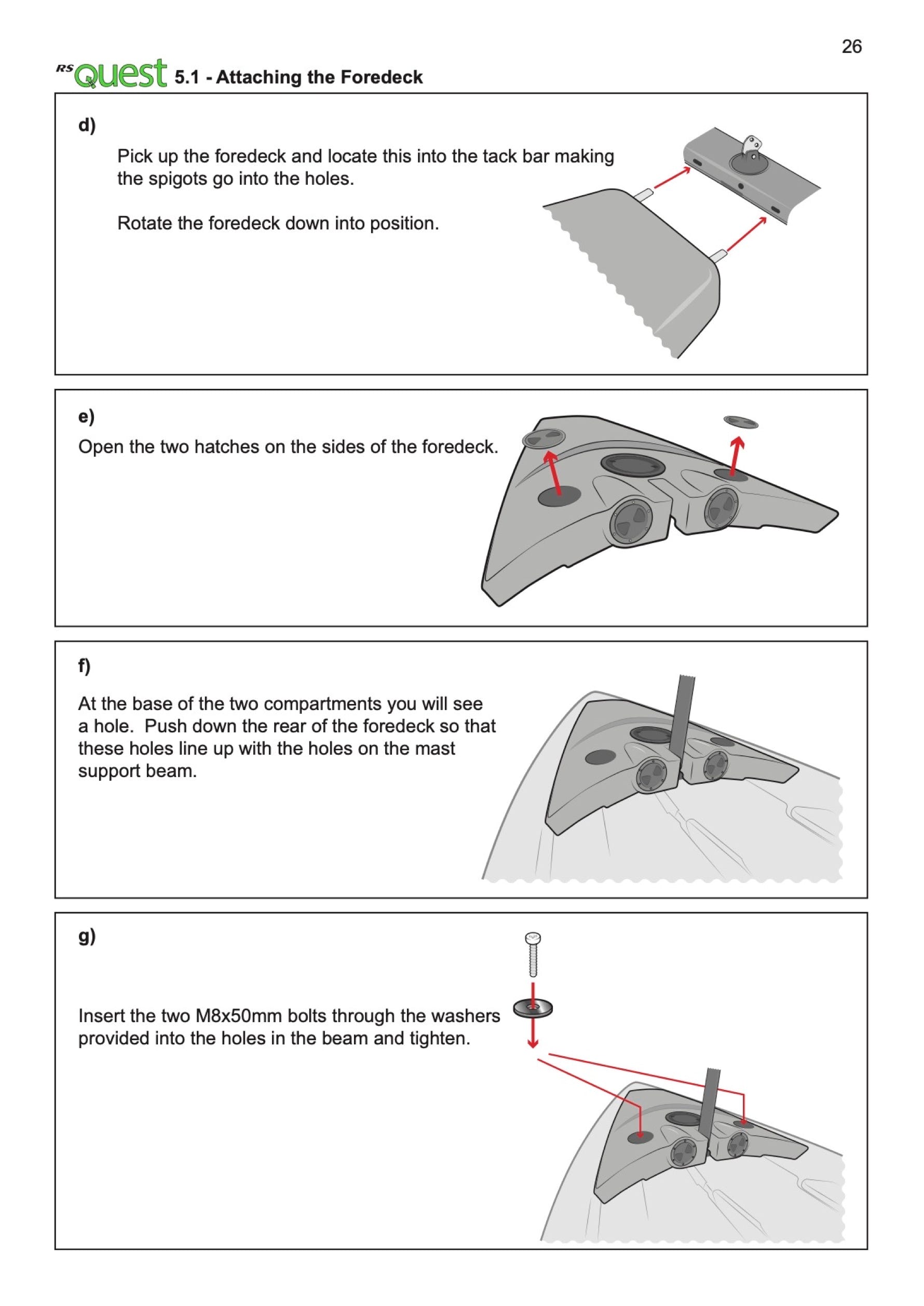 26

RS Quest 5.1 - Attaching the Foredeck

d)

Pick up the foredeck and locate this into the tack bar making the spigots go into the holes.

Rotate the foredeck down into position.

e)

Open the two hatches on the sides of the foredeck.

f)

At the base of the two compartments you will see a hole. Push down the rear of the foredeck so that these holes line up with the holes on the mast support beam.

g)

Insert the two M8x50mm bolts through the washers provided into the holes in the beam and tighten.